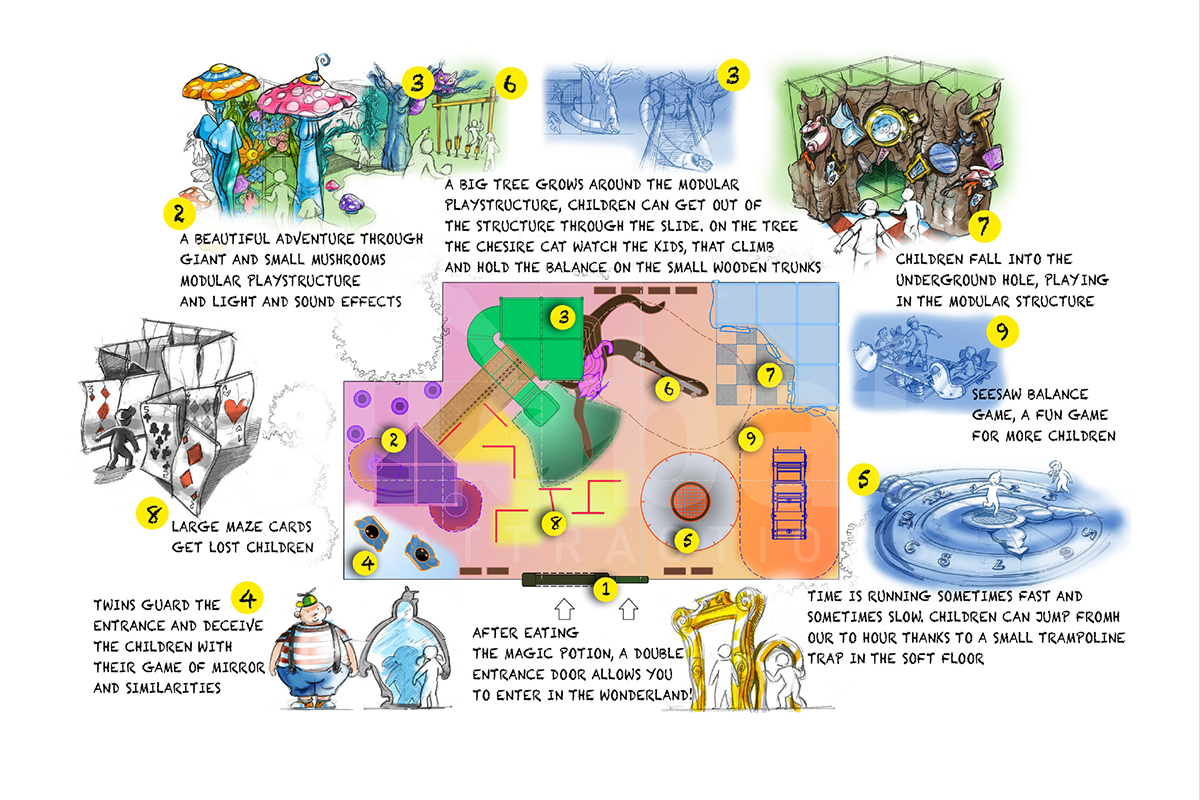 3 6 3

2
A BEAUTIFUL ADVENTURE THROUGH GIANT AND SMALL MUSHROOMS MODULAR PLAYSTRUCTURE AND LIGHT AND SOUND EFFECTS

A BIG TREE GROWS AROUND THE MODULAR PLAYSTRUCTURE, CHILDREN CAN GET OUT OF THE STRUCTURE THROUGH THE SLIDE. ON THE TREE THE CHESIRE CAT WATCH THE KIDS, THAT CLIMB AND HOLD THE BALANCE ON THE SMALL WOODEN TRUNKS

7
CHILDREN FALL INTO THE UNDERGROUND HOLE, PLAYING IN THE MODULAR STRUCTURE

9
SEESAW BALANCE GAME, A FUN GAME FOR MORE CHILDREN

3 6 7 2 9 8 5 4 1

8
LARGE MAZE CARDS GET LOST CHILDREN

5
TIME IS RUNNING SOMETIMES FAST AND SOMETIMES SLOW. CHILDREN CAN JUMP FROMH OUR TO HOUR THANKS TO A SMALL TRAMPOLINE TRAP IN THE SOFT FLOOR

4
TWINS GUARD THE ENTRANCE AND DECEIVE THE CHILDREN WITH THEIR GAME OF MIRROR AND SIMILARITIES

AFTER EATING THE MAGIC POTION, A DOUBLE ENTRANCE DOOR ALLOWS YOU TO ENTER IN THE WONDERLAND!